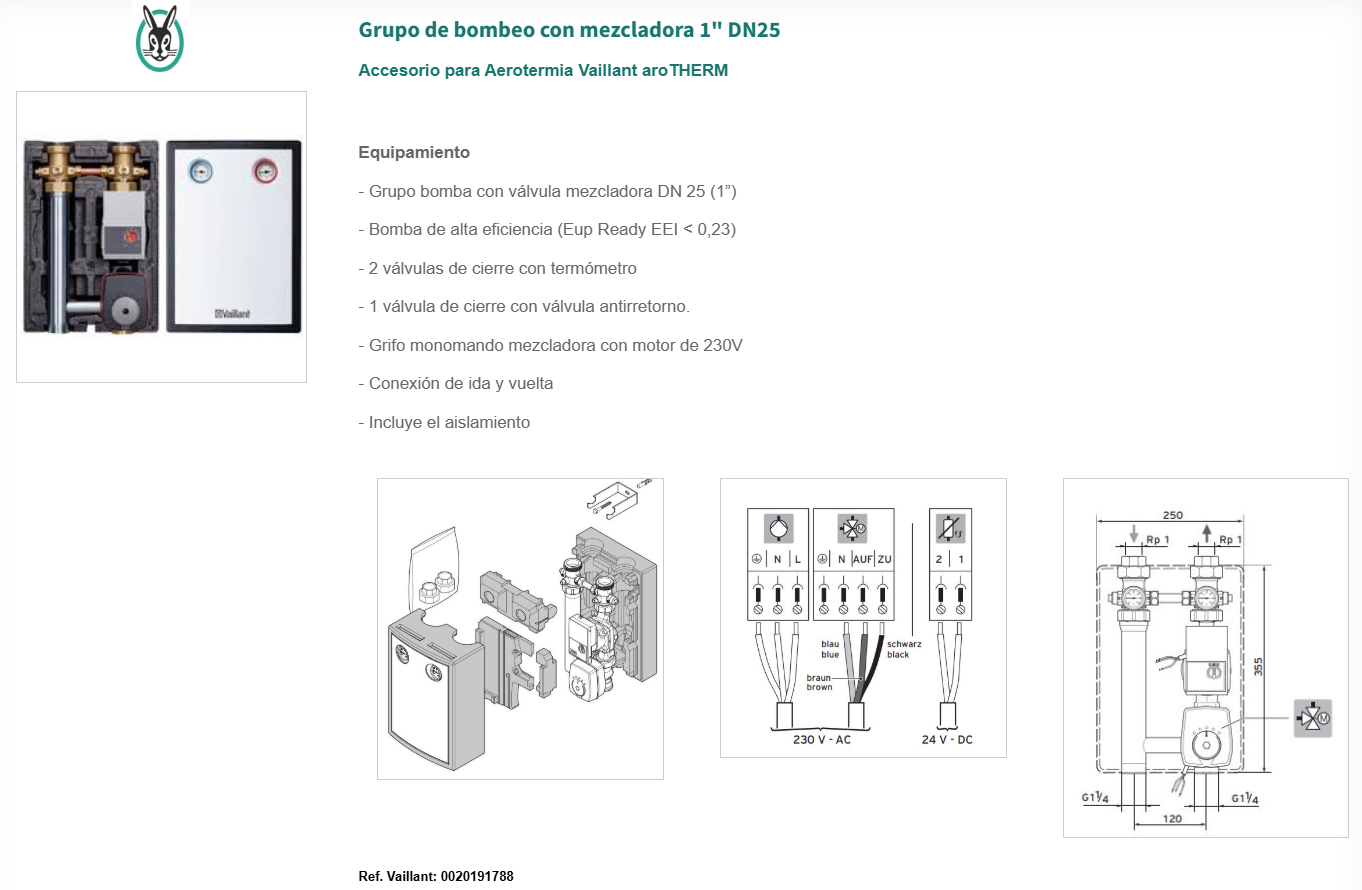 Grupo de bombeo con mezcladora 1" DN25

Accesorio para Aerotermia Vaillant aroTHERM

Vaillant

Equipamiento

- Grupo bomba con válvula mezcladora DN 25 (1”)

- Bomba de alta eficiencia (Eup Ready EEI < 0,23)

- 2 válvulas de cierre con termómetro

- 1 válvula de cierre con válvula antirretorno.

- Grifo monomando mezcladora con motor de 230V

- Conexión de ida y vuelta

- Incluye el aislamiento

N L N AUF ZU 2 1

blau blue

braun brown

schwarz black

230 V - AC

24 V - DC

250

Rp 1

Rp 1

355

G1¼

G1¼

120

Ref. Vaillant: 0020191788